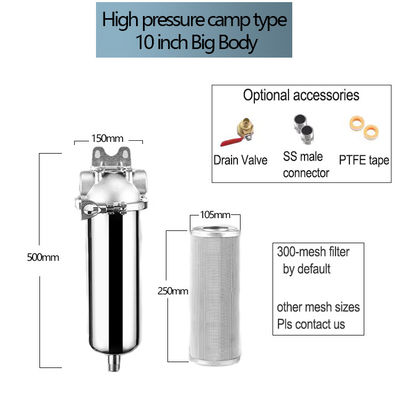 High pressure camp type
10 inch Big Body

Optional accessories

Drain Valve

SS male connector

PTFE tape

150mm

500mm

105mm

250mm

300-mesh filter by default

other mesh sizes Pls contact us